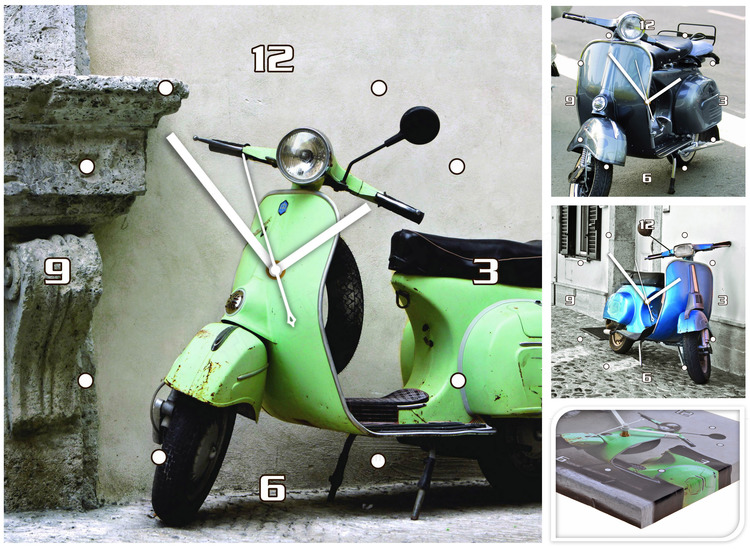 12
9
3
6
12
9
3
6
12
9
3
6